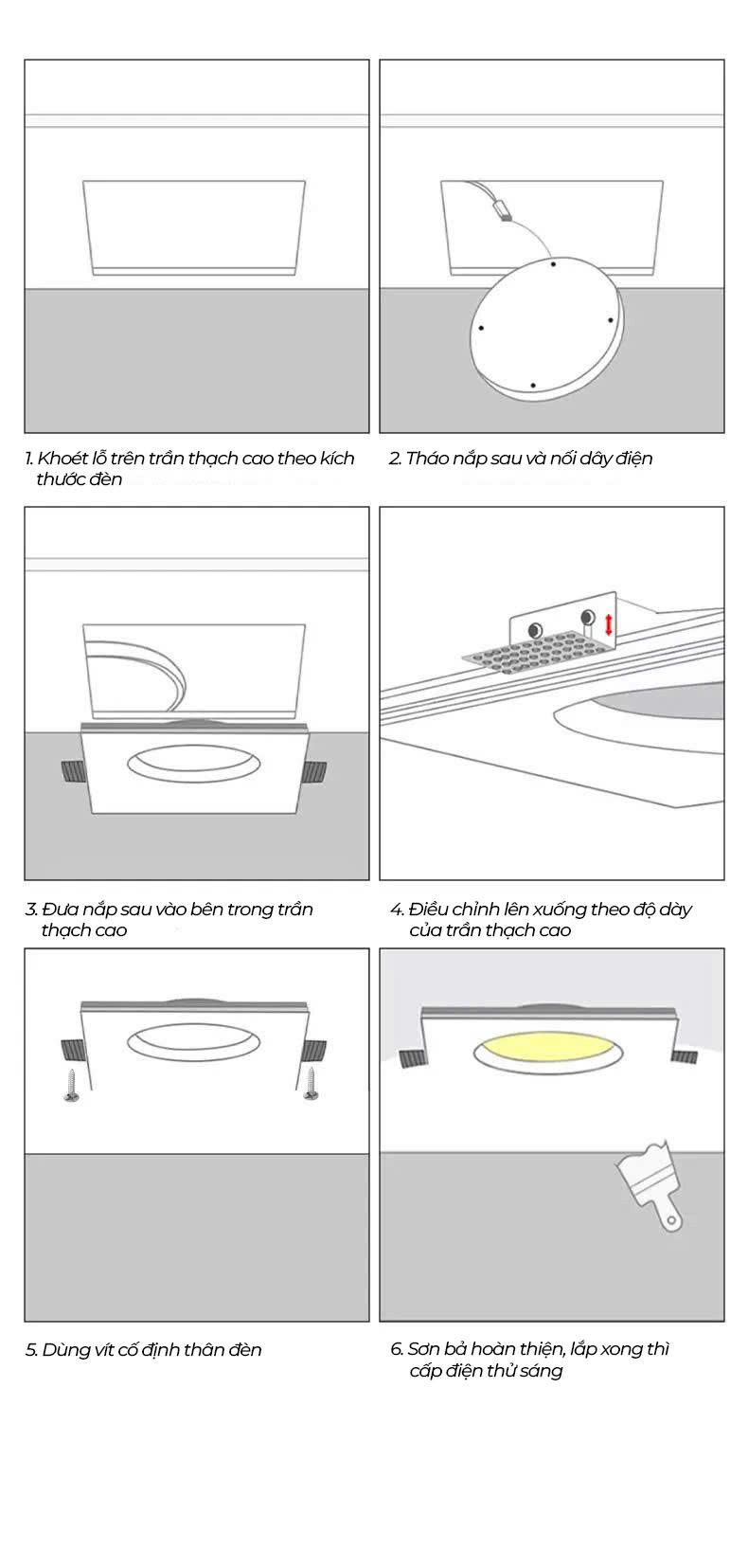 1. Khoét lỗ trên trần thạch cao theo kích thước đèn

2. Tháo nắp sau và nối dây điện

3. Đưa nắp sau vào bên trong trần thạch cao

4. Điều chỉnh lên xuống theo độ dày của trần thạch cao

5. Dùng vít cố định thân đèn

6. Sơn bả hoàn thiện, lắp xong thì cấp điện thử sáng